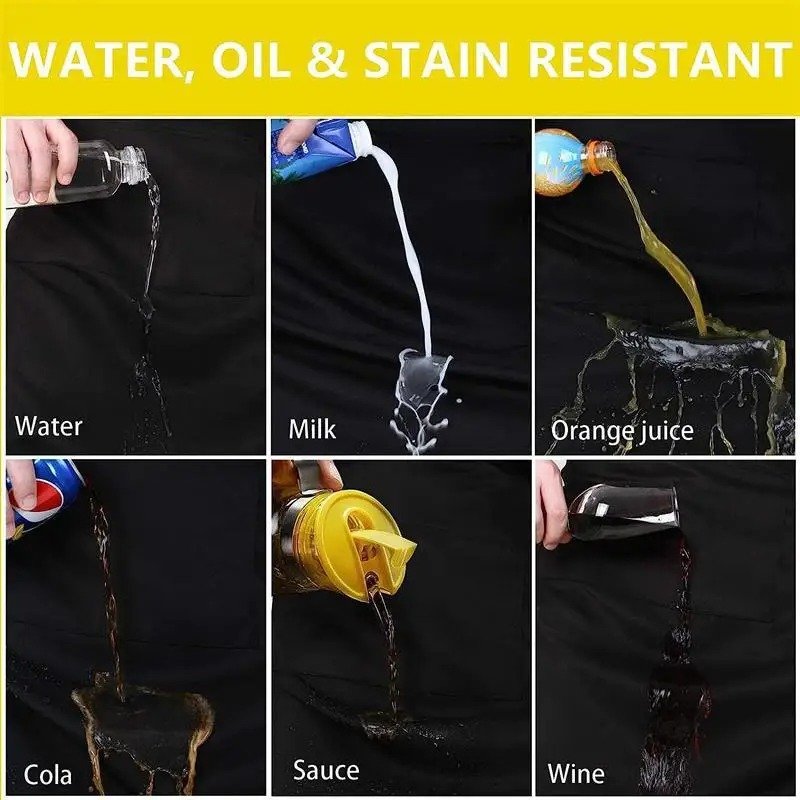 WATER, OIL & STAIN RESISTANT

Water

Milk

Orange juice

Cola

Sauce

Wine