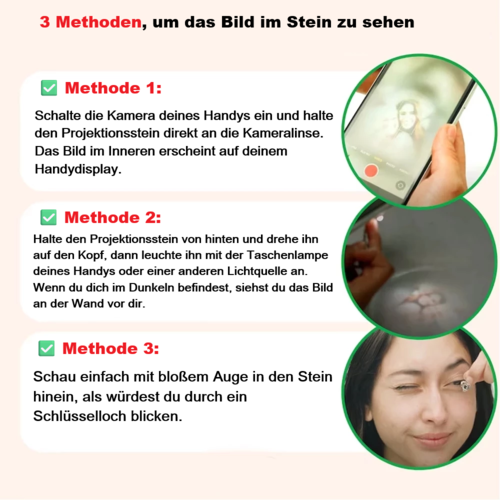 3 Methoden, um das Bild im Stein zu sehen

✅ Methode 1:

Schalte die Kamera deines Handys ein und halte den Projektionsstein direkt an die Kameralinse. Das Bild im Inneren erscheint auf deinem Handydisplay.

✅ Methode 2:

Halte den Projektionsstein von hinten und drehe ihn auf den Kopf, dann leuchte ihn mit der Taschenlampe deines Handys oder einer anderen Lichtquelle an. Wenn du dich im Dunkeln befindest, siehst du das Bild an der Wand vor dir.

✅ Methode 3:

Schau einfach mit bloßem Auge in den Stein hinein, als würdest du durch ein Schlüsselloch blicken.